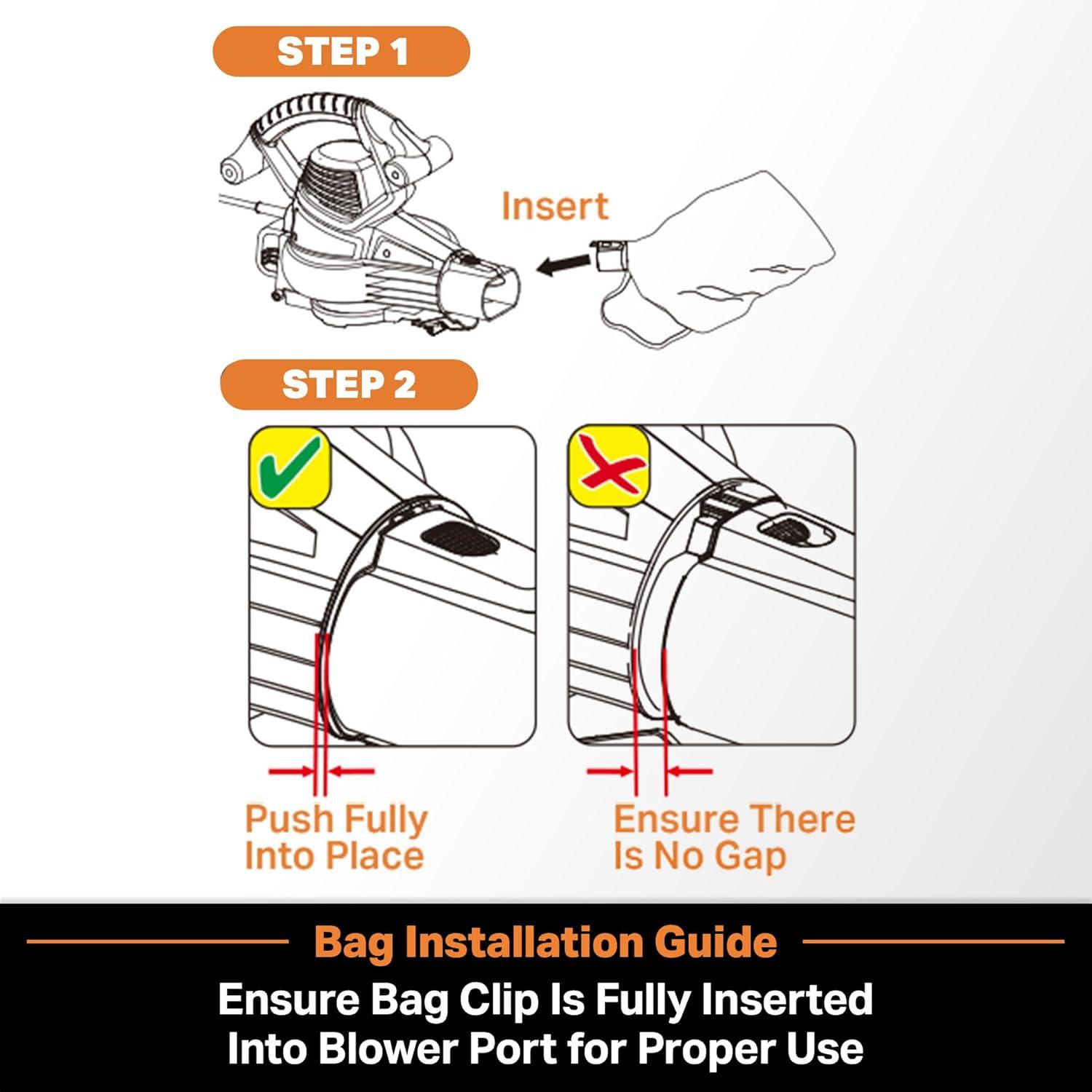 STEP 1

Insert

STEP 2

Push Fully Into Place

Ensure There Is No Gap

Bag Installation Guide

Ensure Bag Clip Is Fully Inserted Into Blower Port for Proper Use